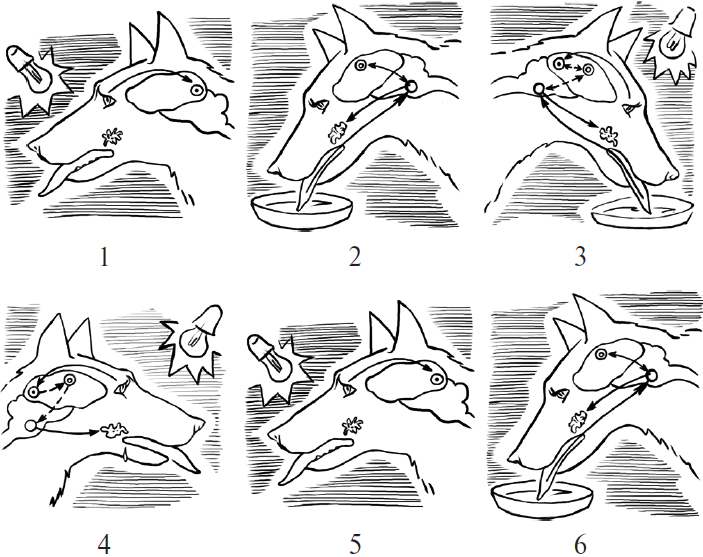 1

2

3

4

5

6